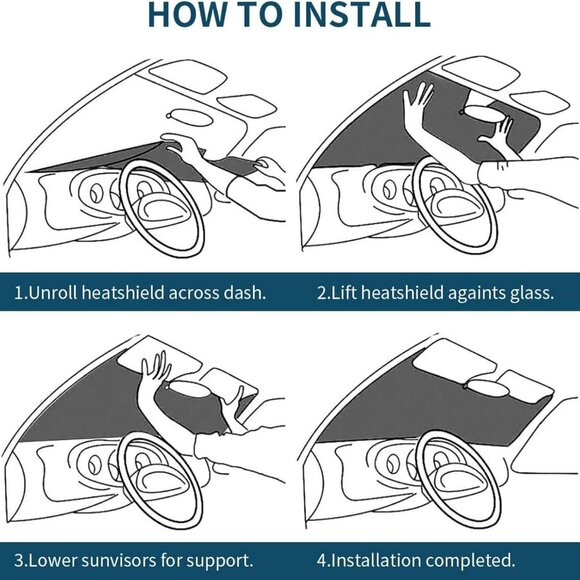 HOW TO INSTALL

1.Unroll heatshield across dash.

2.Lift heatshield againts glass.

3.Lower sunvisors for support.

4.Installation completed.